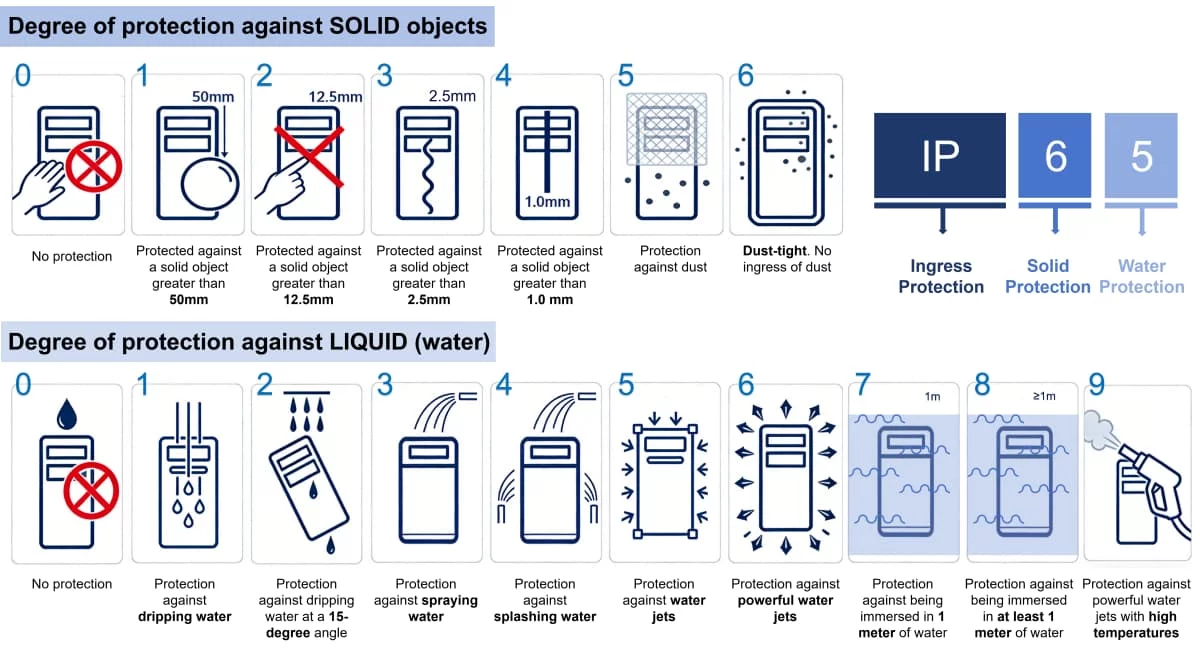 Degree of protection against SOLID objects

0
No protection

1
50mm
Protected against a solid object greater than 50mm

2
12.5mm
Protected against a solid object greater than 12.5mm

3
2.5mm
Protected against a solid object greater than 2.5mm

4
1.0mm
Protected against a solid object greater than 1.0 mm

5
Protection against dust

6
Dust-tight. No ingress of dust

IP
Ingress Protection

6
Solid Protection

5
Water Protection

Degree of protection against LIQUID (water)

0
No protection

1
Protection against dripping water

2
Protection against dripping water at a 15-degree angle

3
Protection against spraying water

4
Protection against splashing water

5
Protection against water jets

6
Protection against powerful water jets

7
1m
Protection against being immersed in 1 meter of water

8
≥1m
Protection against being immersed in at least 1 meter of water

9
Protection against powerful water jets with high temperatures