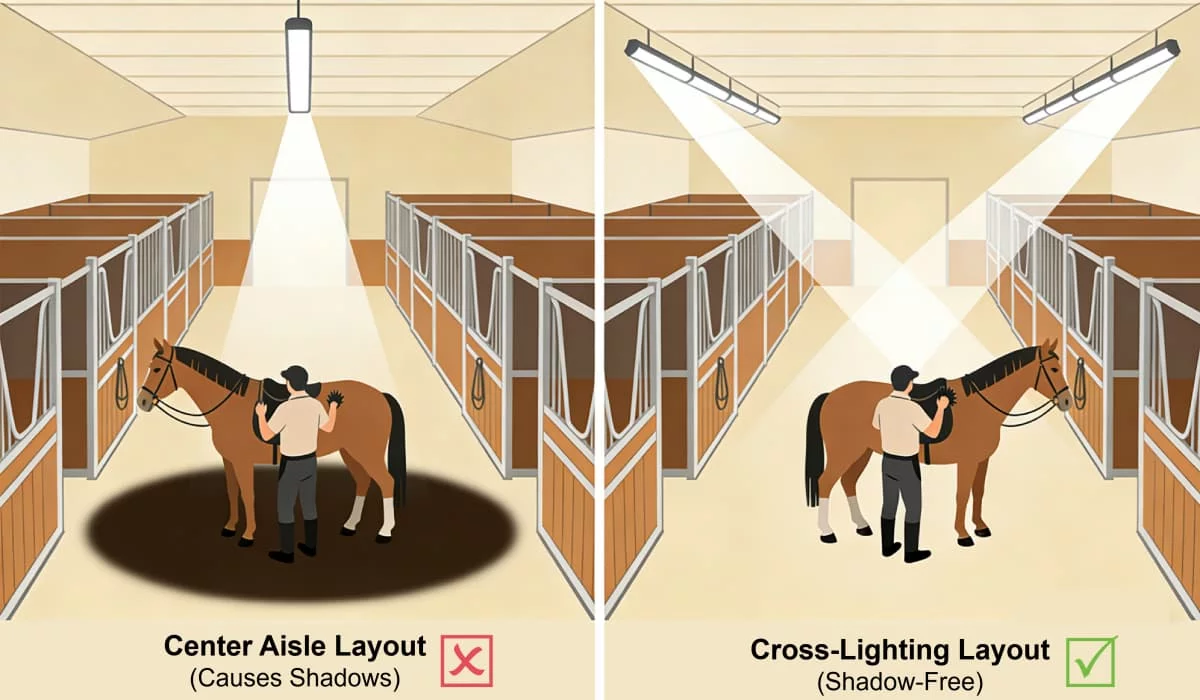 Center Aisle Layout
(Causes Shadows)

Cross-Lighting Layout
(Shadow-Free)